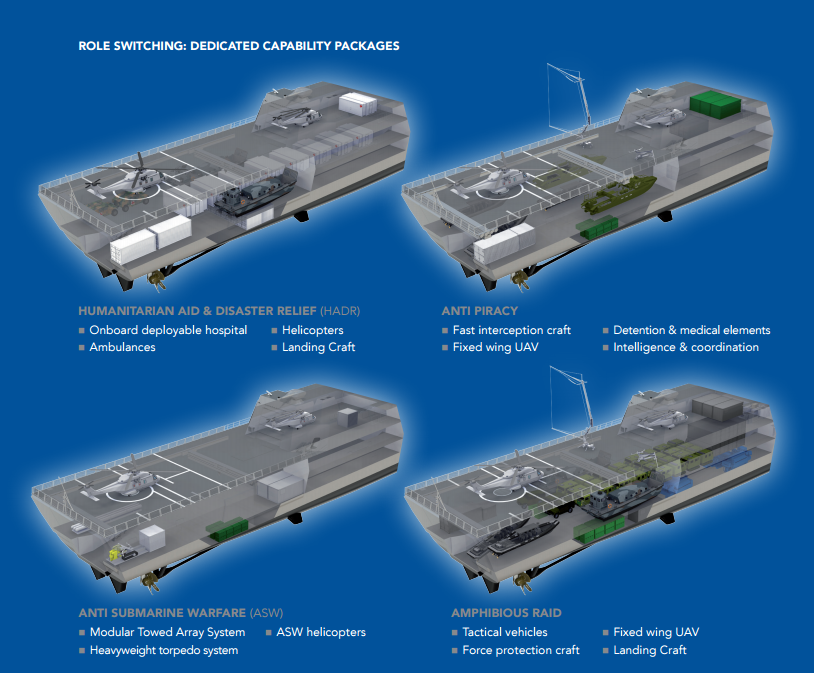 ROLE SWITCHING: DEDICATED CAPABILITY PACKAGES

HUMANITARIAN AID & DISASTER RELIEF (HADR)
■ Onboard deployable hospital
■ Ambulances
■ Helicopters
■ Landing Craft

ANTI PIRACY
■ Fast interception craft
■ Fixed wing UAV
■ Detention & medical elements
■ Intelligence & coordination

ANTI SUBMARINE WARFARE (ASW)
■ Modular Towed Array System
■ Heavyweight torpedo system
■ ASW helicopters

AMPHIBIOUS RAID
■ Tactical vehicles
■ Force protection craft
■ Fixed wing UAV
■ Landing Craft