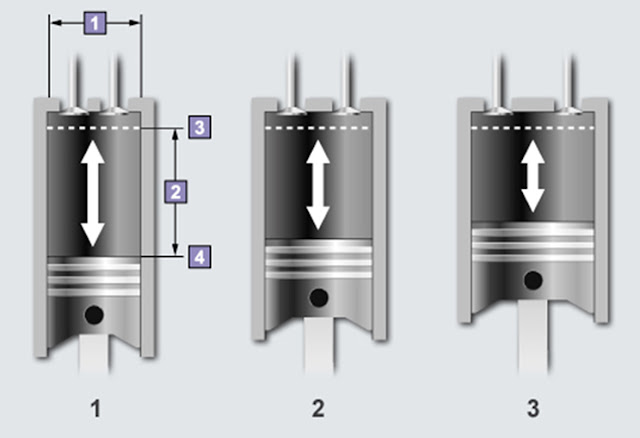 1
3
2
4
1
2
3