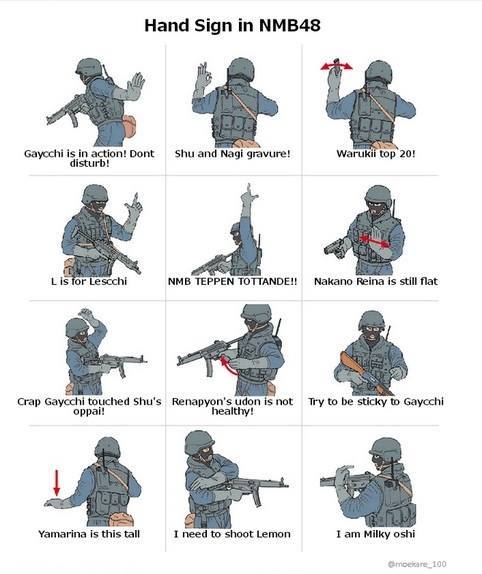 Hand Sign in NMB48

Gaycchi is in action! Dont disturb!

Shu and Nagi gravure!

Warukii top 20!

L is for Lescchi

NMB TEPPEN TOTTANDE!!

Nakano Reina is still flat

Crap Gaycchi touched Shu's oppai!

Renapyon's udon is not healthy!

Try to be sticky to Gaycchi

Yamarina is this tall

I need to shoot Lemon

I am Milky oshi

@moekare_100