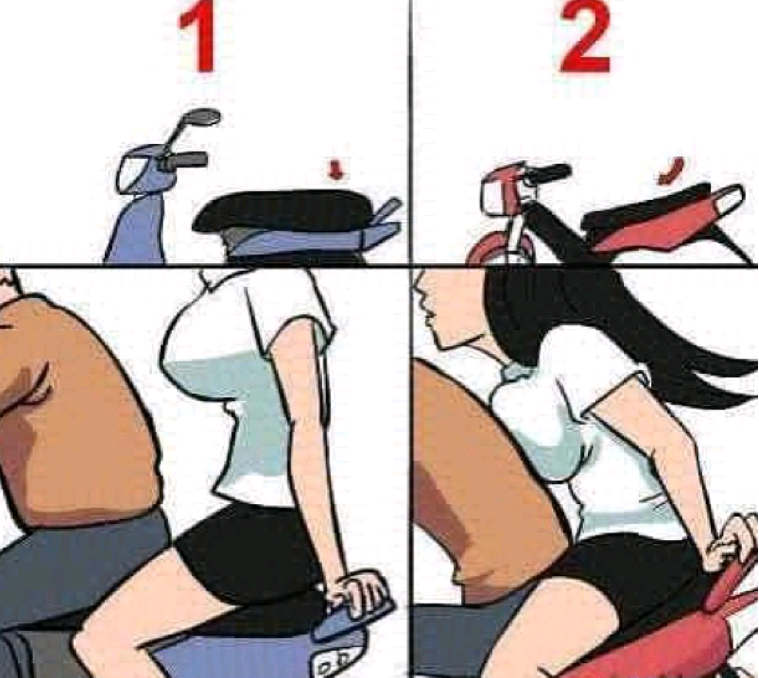 1

2