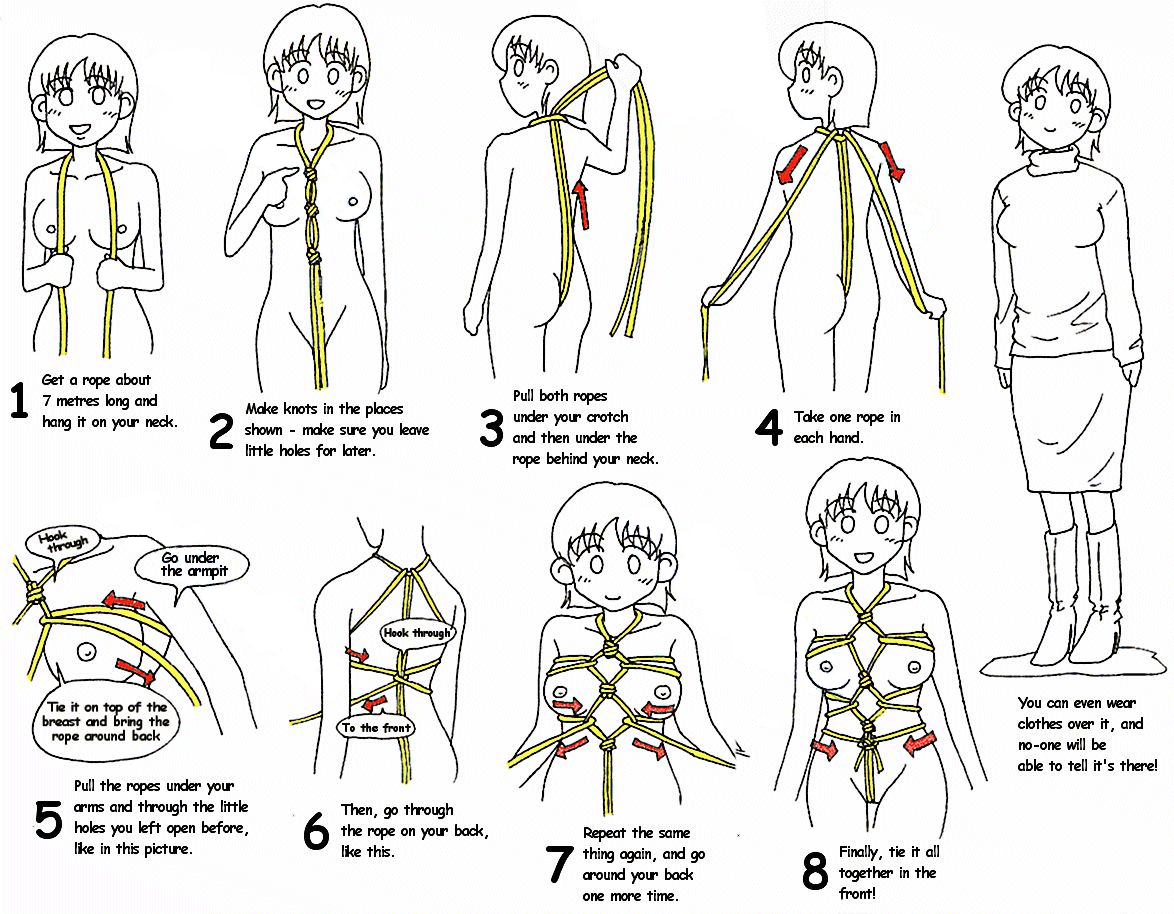 1 Get a rope about 7 metres long and hang it on your neck.

2 Make knots in the places shown - make sure you leave little holes for later.

3 Pull both ropes under your crotch and then under the rope behind your neck.

4 Take one rope in each hand.

Hook through

Go under the armpit

Tie it on top of the breast and bring the rope around back

5 Pull the ropes under your arms and through the little holes you left open before, like in this picture.

Hook through

To the front

6 Then, go through the rope on your back, like this.

7 Repeat the same thing again, and go around your back one more time.

8 Finally, tie it all together in the front!

You can even wear clothes over it, and no-one will be able to tell it's there!