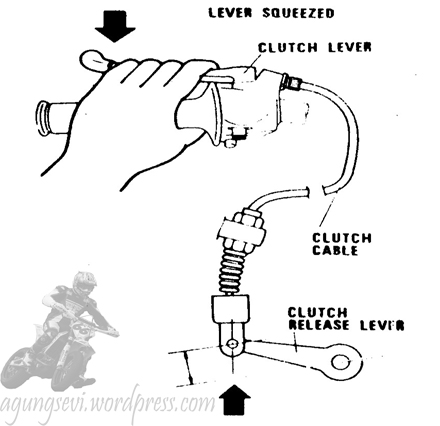 LEVER SQUEEZED

CLUTCH LEVER

CLUTCH CABLE

CLUTCH RELEASE LEVER

agungsevi.wordpress.com