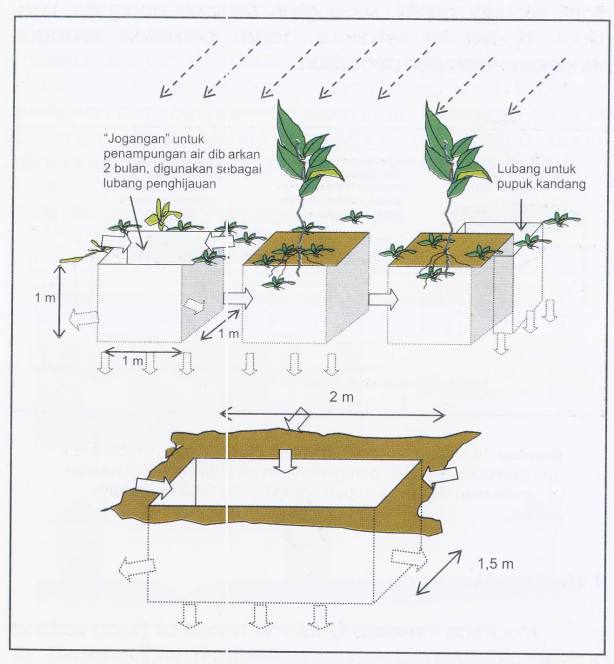 "Jogangan" untuk penampungan air dib arkan 2 bulan, digunakan sebagai lubang penghijauan

Lubang untuk pupuk kandang

1 m

1 m

1 m

2 m

1,5 m