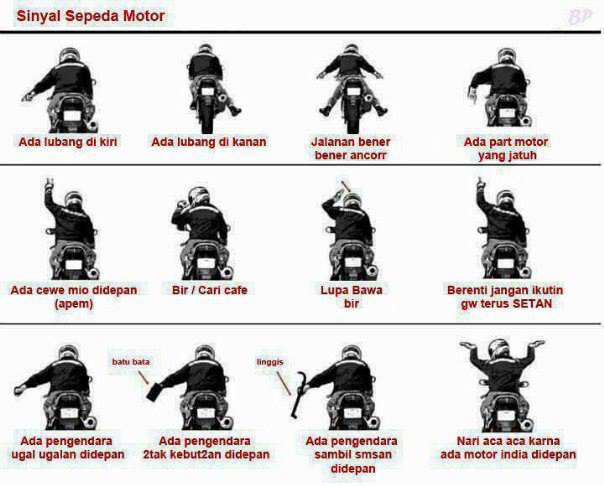 Sinyal Sepeda Motor

BP

Ada lubang di kiri

Ada lubang di kanan

Jalanan bener bener ancorr

Ada part motor yang jatuh

Ada cewe mio didepan (apem)

Bir / Cari cafe

Lupa Bawa bir

Berenti jangan ikutin gw terus SETAN

Ada pengendara ugal ugalan didepan

batu bata

Ada pengendara 2tak kebut2an didepan

linggis

Ada pengendara sambil smsan didepan

Nari aca aca karna ada motor india didepan