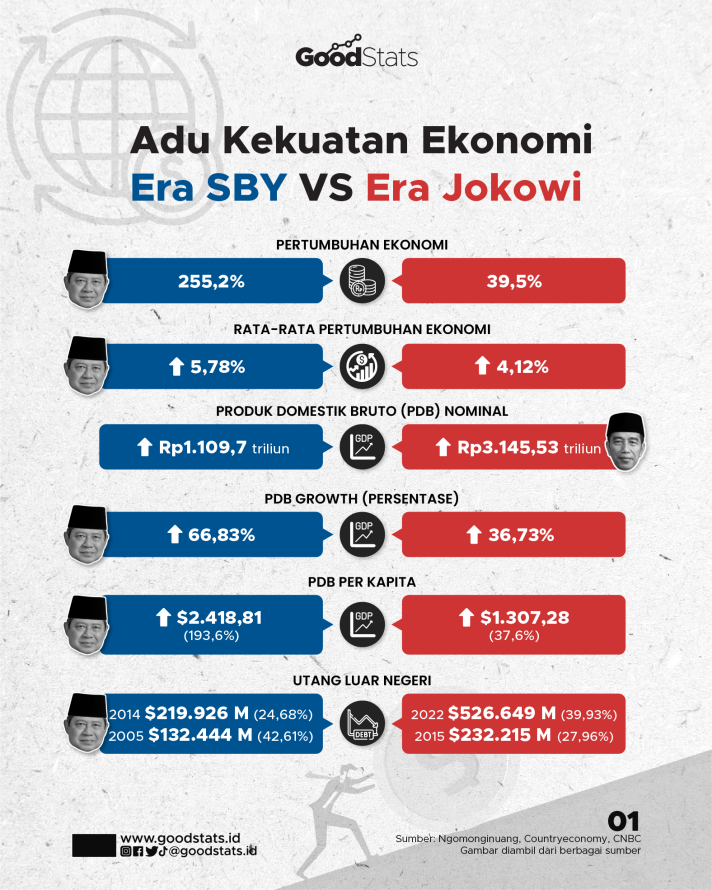 GoodStats

Adu Kekuatan Ekonomi
Era SBY VS Era Jokowi

PERTUMBUHAN EKONOMI
255,2%
39,5%

RATA-RATA PERTUMBUHAN EKONOMI
5,78%
4,12%

PRODUK DOMESTIK BRUTO (PDB) NOMINAL
Rp1.109,7 triliun
GDP
Rp3.145,53 triliun

PDB GROWTH (PERSENTASE)
66,83%
GDP
36,73%

PDB PER KAPITA
$2.418,81 (193,6%)
GDP
$1.307,28 (37,6%)

UTANG LUAR NEGERI
2014 $219.926 M (24,68%)
2005 $132.444 M (42,61%)
DEBT
2022 $526.649 M (39,93%)
2015 $232.215 M (27,96%)

www.goodstats.id
@goodstats.id

01
Sumber: Ngomonginuang, Countryeconomy, CNBC
Gambar diambil dari berbagai sumber