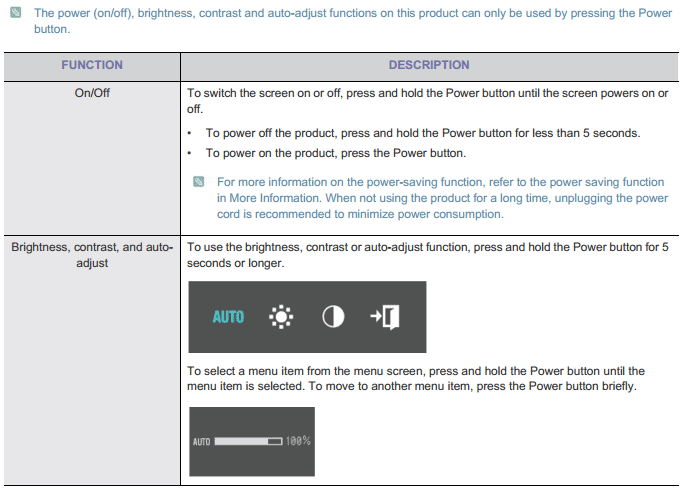 The power (on/off), brightness, contrast and auto-adjust functions on this product can only be used by pressing the Power button.

| FUNCTION | DESCRIPTION |
|---|---|
| On/Off | To switch the screen on or off, press and hold the Power button until the screen powers on or off. • To power off the product, press and hold the Power button for less than 5 seconds. • To power on the product, press the Power button. For more information on the power-saving function, refer to the power saving function in More Information. When not using the product for a long time, unplugging the power cord is recommended to minimize power consumption. |
| Brightness, contrast, and auto-adjust | To use the brightness, contrast or auto-adjust function, press and hold the Power button for 5 seconds or longer. AUTO To select a menu item from the menu screen, press and hold the Power button until the menu item is selected. To move to another menu item, press the Power button briefly. AUTO 100% |