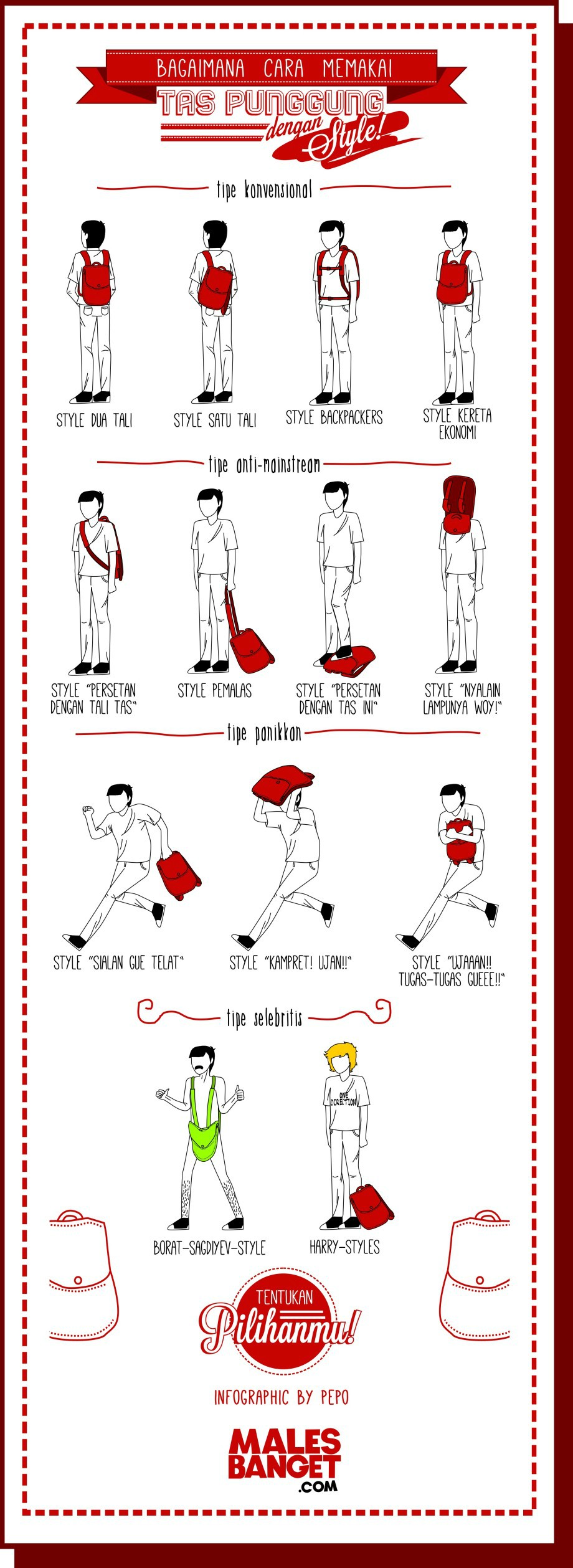 BAGAIMANA CARA MEMAKAI
TAS PUNGGUNG
dengan Style!

tipe konvensional

STYLE DUA TALI

STYLE SATU TALI

STYLE BACKPACKERS

STYLE KERETA EKONOMI

tipe anti-mainstream

STYLE "PERSETAN DENGAN TALI TAS"

STYLE PEMALAS

STYLE "PERSETAN DENGAN TAS INI"

STYLE "NYALAIN LAMPUNYA WOY!"

tipe panikkan

STYLE "SIALAN GUE TELAT"

STYLE "KAMPRET! UJAN!!"

STYLE "UJAAAN!! TUGAS-TUGAS GUEEE!!"

tipe selebritis

ONE DIRECTION

BORAT-SAGDIYEV-STYLE

HARRY-STYLES

TENTUKAN
Pilihanmu!

INFOGRAPHIC BY PEPO

MALES BANGET .COM