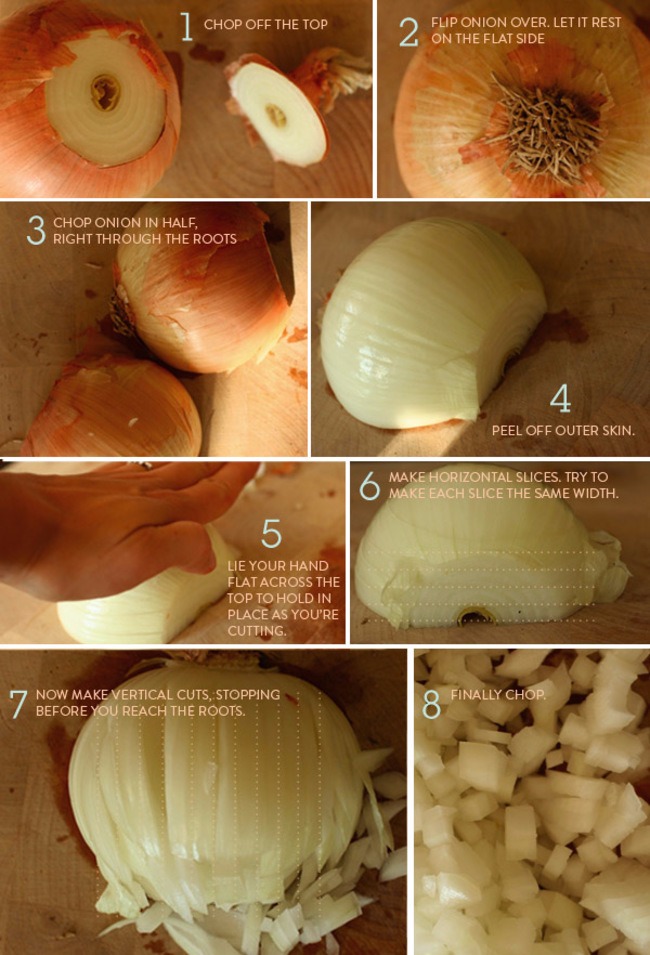 1 CHOP OFF THE TOP

2 FLIP ONION OVER. LET IT REST ON THE FLAT SIDE

3 CHOP ONION IN HALF, RIGHT THROUGH THE ROOTS

4 PEEL OFF OUTER SKIN.

5 LIE YOUR HAND FLAT ACROSS THE TOP TO HOLD IN PLACE AS YOU'RE CUTTING.

6 MAKE HORIZONTAL SLICES. TRY TO MAKE EACH SLICE THE SAME WIDTH.

7 NOW MAKE VERTICAL CUTS, STOPPING BEFORE YOU REACH THE ROOTS.

8 FINALLY CHOP.