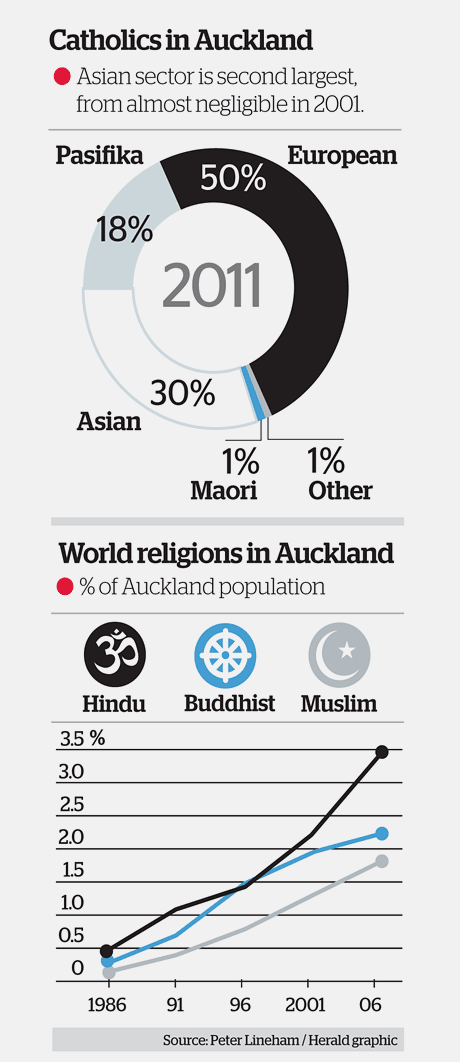 Catholics in Auckland

Asian sector is second largest, from almost negligible in 2001.

Pasifika
European
50%
18%
2011
30%
Asian
1%
Maori
1%
Other

World religions in Auckland

% of Auckland population

Hindu
Buddhist
Muslim

3.5 %
3.0
2.5
2.0
1.5
1.0
0.5
0
1986
91
96
2001
06

Source: Peter Lineham / Herald graphic