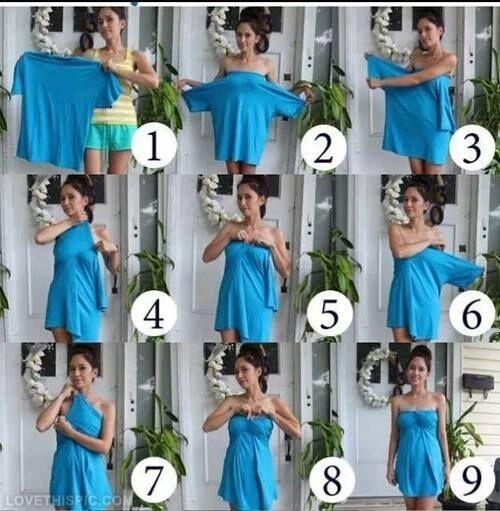 1
2
3
4
5
6
7
8
9
LOVETHISPIC.COM