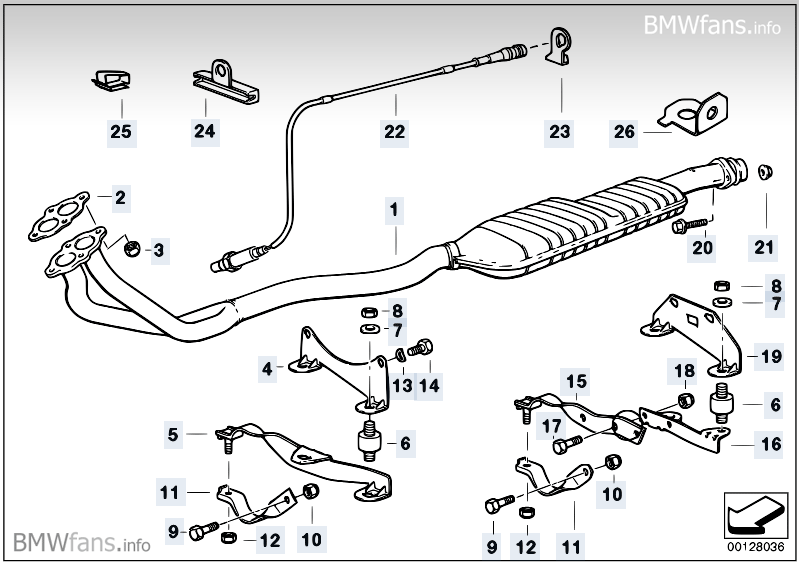 BMWfans.info

25
24
22
23
26
2
3
1
20
21
8
7
8
7
4
13
14
19
18
6
15
17
16
5
6
11
10
9
12
10
9
12
11

BMWfans.info

00128036